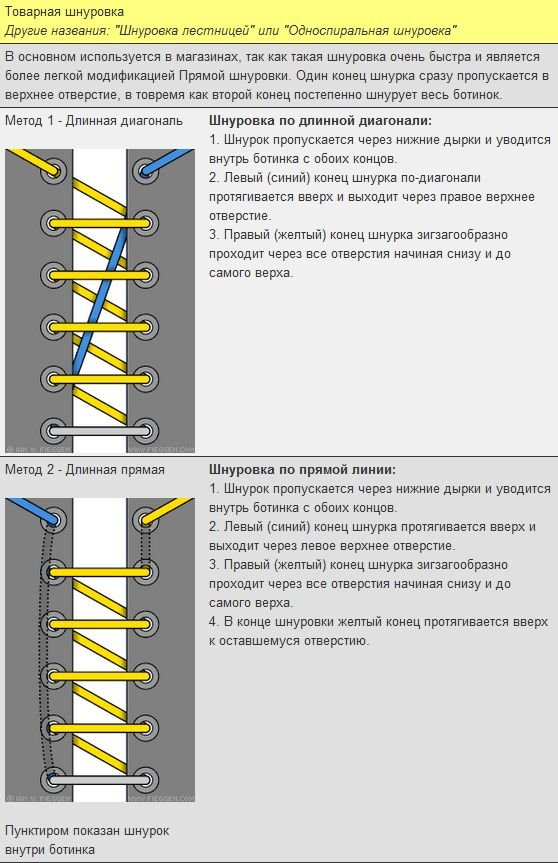 Товарная шнуровка
Другие названия: "Шнуровка лестницей" или "Односпиральная шнуровка"

В основном используется в магазинах, так как такая шнуровка очень быстра и является более легкой модификацией Прямой шнуровки. Один конец шнурка сразу пропускается в верхнее отверстие, в товремя как второй конец постепенно шнурует весь ботинок.

Метод 1 - Длинная диагональ

© IAN W. FIEGGEN WWW.FIEGGEN.COM

Шнуровка по длинной диагонали:
1. Шнурок пропускается через нижние дырки и уводится внутрь ботинка с обоих концов.
2. Левый (синий) конец шнурка по-диагонали протягивается вверх и выходит через правое верхнее отверстие.
3. Правый (желтый) конец шнурка зигзагообразно проходит через все отверстия начиная снизу и до самого верха.

Метод 2 - Длинная прямая

© IAN W. FIEGGEN WWW.FIEGGEN.COM

Пунктиром показан шнурок внутри ботинка

Шнуровка по прямой линии:
1. Шнурок пропускается через нижние дырки и уводится внутрь ботинка с обоих концов.
2. Левый (синий) конец шнурка протягивается вверх и выходит через левое верхнее отверстие.
3. Правый (желтый) конец шнурка зигзагообразно проходит через все отверстия начиная снизу и до самого верха.
4. В конце шнуровки желтый конец протягивается вверх к оставшемуся отверстию.